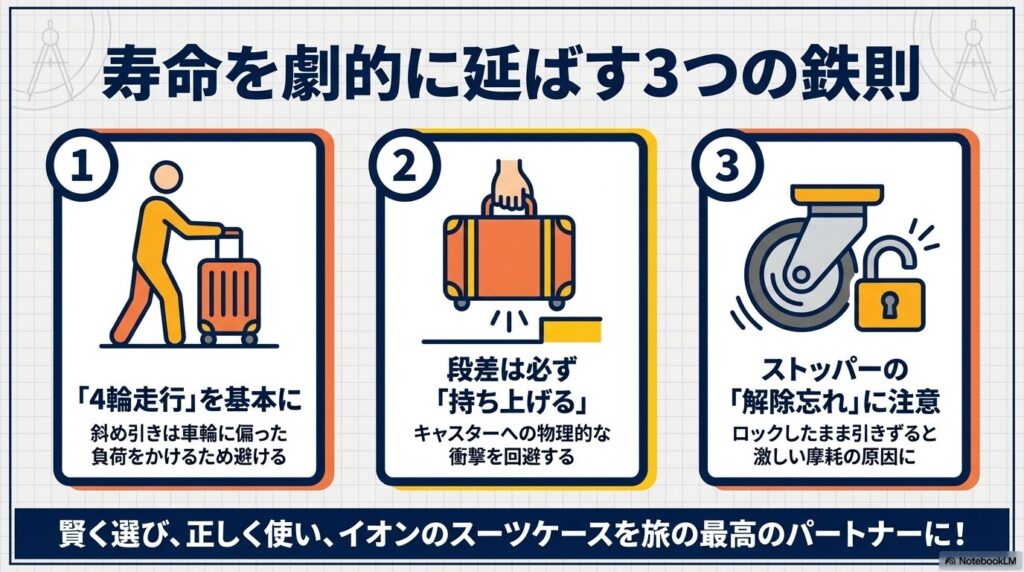 寿命を劇的に延ばす3つの鉄則

1

「4輪走行」を基本に

斜め引きは車輪に偏った負荷をかけるため避ける

2

段差は必ず「持ち上げる」

キャスターへの物理的な衝撃を回避する

3

ストッパーの「解除忘れ」に注意

ロックしたまま引きずると激しい摩耗の原因に

賢く選び、正しく使い、イオンのスーツケースを旅の最高のパートナーに!

NotebookLM