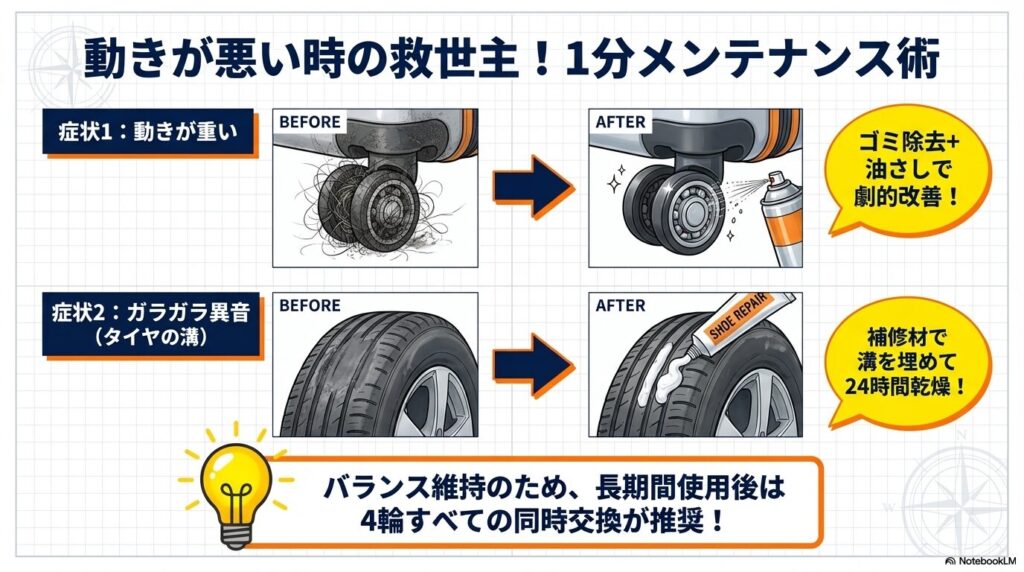 動きが悪い時の救世主！1分メンテナンス術

症状1：動きが重い

BEFORE

AFTER

ゴミ除去+油さしで劇的改善！

症状2：ガラガラ異音（タイヤの溝）

BEFORE

AFTER

SHOE REPAIR

補修材で溝を埋めて24時間乾燥！

バランス維持のため、長期間使用後は4輪すべての同時交換が推奨！

NotebookLM