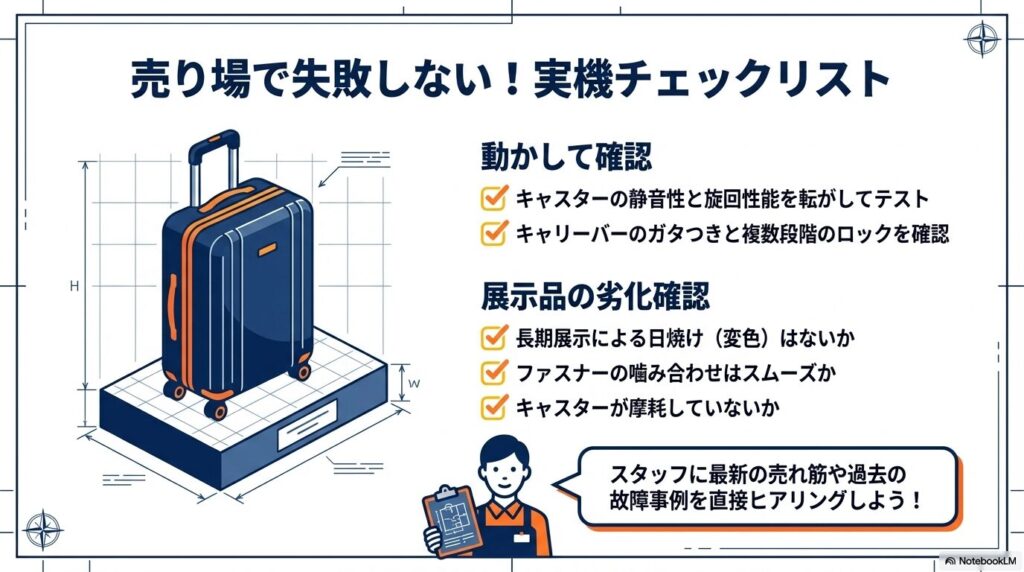 売り場で失敗しない！実機チェックリスト

H

W

動かして確認

キャスターの静音性と旋回性能を転がしてテスト

キャリーバーのガタつきと複数段階のロックを確認

展示品の劣化確認

長期展示による日焼け（変色）はないか

ファスナーの噛み合わせはスムーズか

キャスターが摩耗していないか

スタッフに最新の売れ筋や過去の故障事例を直接ヒアリングしよう！

NotebookLM