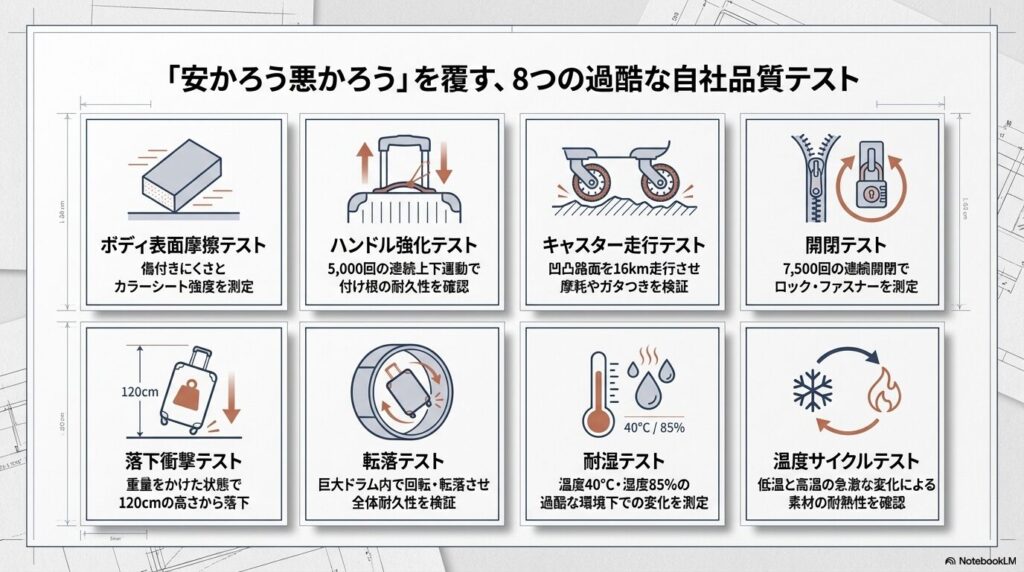 「安かろう悪かろう」を覆す、8つの過酷な自社品質テスト

ボディ表面摩擦テスト
傷付きにくさと カラーシート強度を測定

ハンドル強化テスト
5,000回の連続上下運動で 付け根の耐久性を確認

キャスター走行テスト
凹凸路面を16km走行させ 摩耗やガタつきを検証

開閉テスト
7,500回の連続開閉で ロック・ファスナーを測定

120cm

落下衝撃テスト
重量をかけた状態で 120cmの高さから落下

転落テスト
巨大ドラム内で回転・転落させ 全体耐久性を検証

40°C / 85%

耐湿テスト
温度40°C・湿度85%の 過酷な環境下での変化を測定

温度サイクルテスト
低温と高温の急激な変化による 素材の耐熱性を確認

NotebookLM