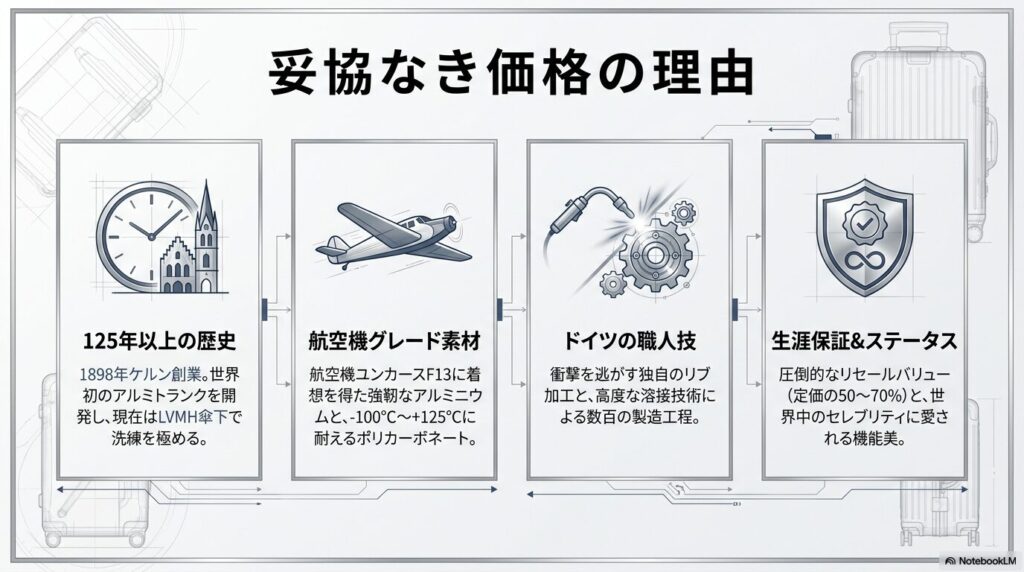 妥協なき価格の理由

125年以上の歴史

1898年ケルン創業。世界初のアルミトランクを開発し、現在はLVMH傘下で洗練を極める。

航空機グレード素材

航空機ユンカースF13に着想を得た強靭なアルミニウムと、-100°C〜+125°Cに耐えるポリカーボネート。

ドイツの職人技

衝撃を逃がす独自のリブ加工と、高度な溶接技術による数百の製造工程。

生涯保証&ステータス

圧倒的なリセールバリュー(定価の50〜70%)と、世界中のセレブリティに愛される機能美。

NotebookLM